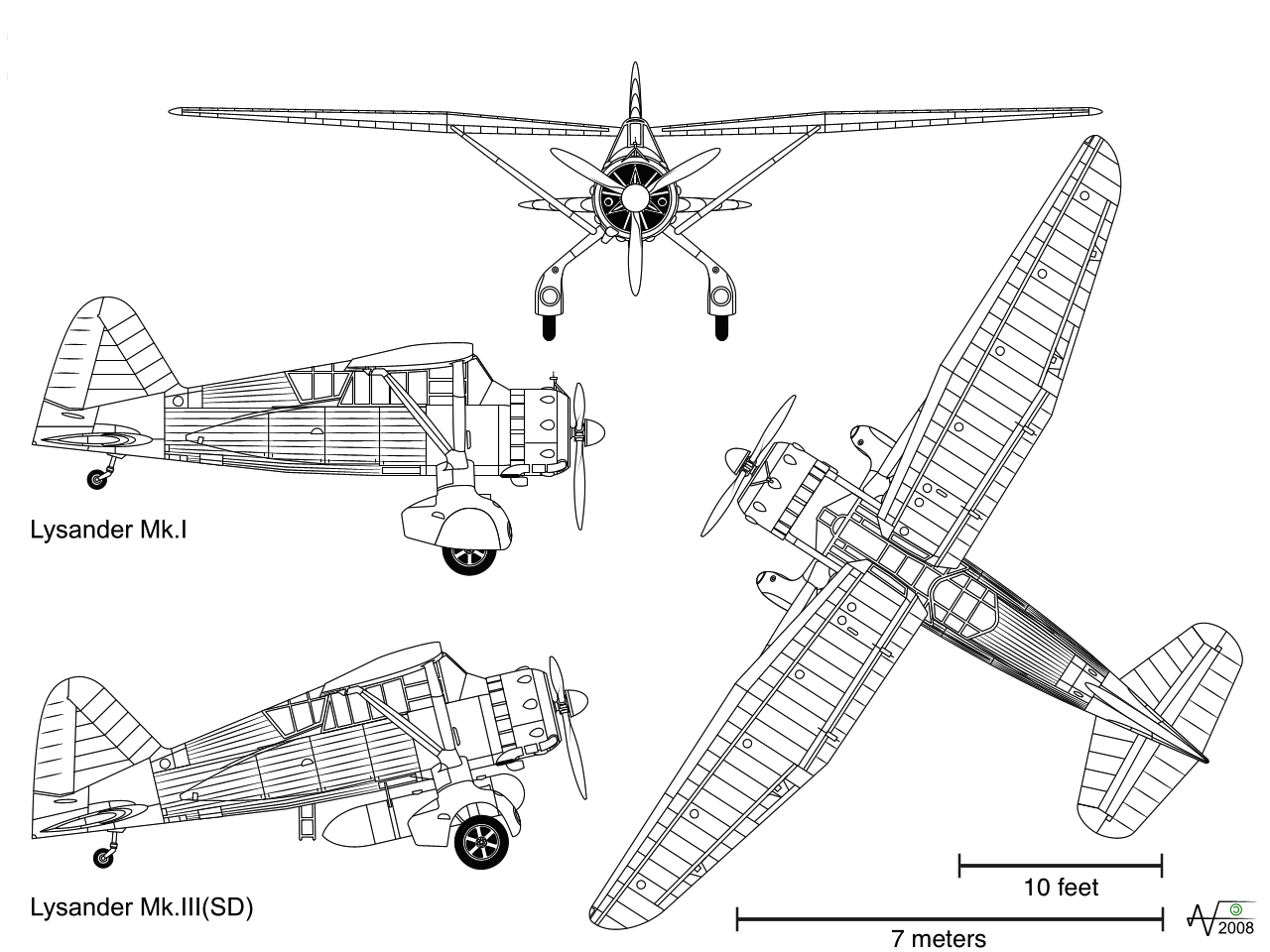 Lysander Mk.I

Lysander Mk.III(SD)

10 feet

7 meters

2008