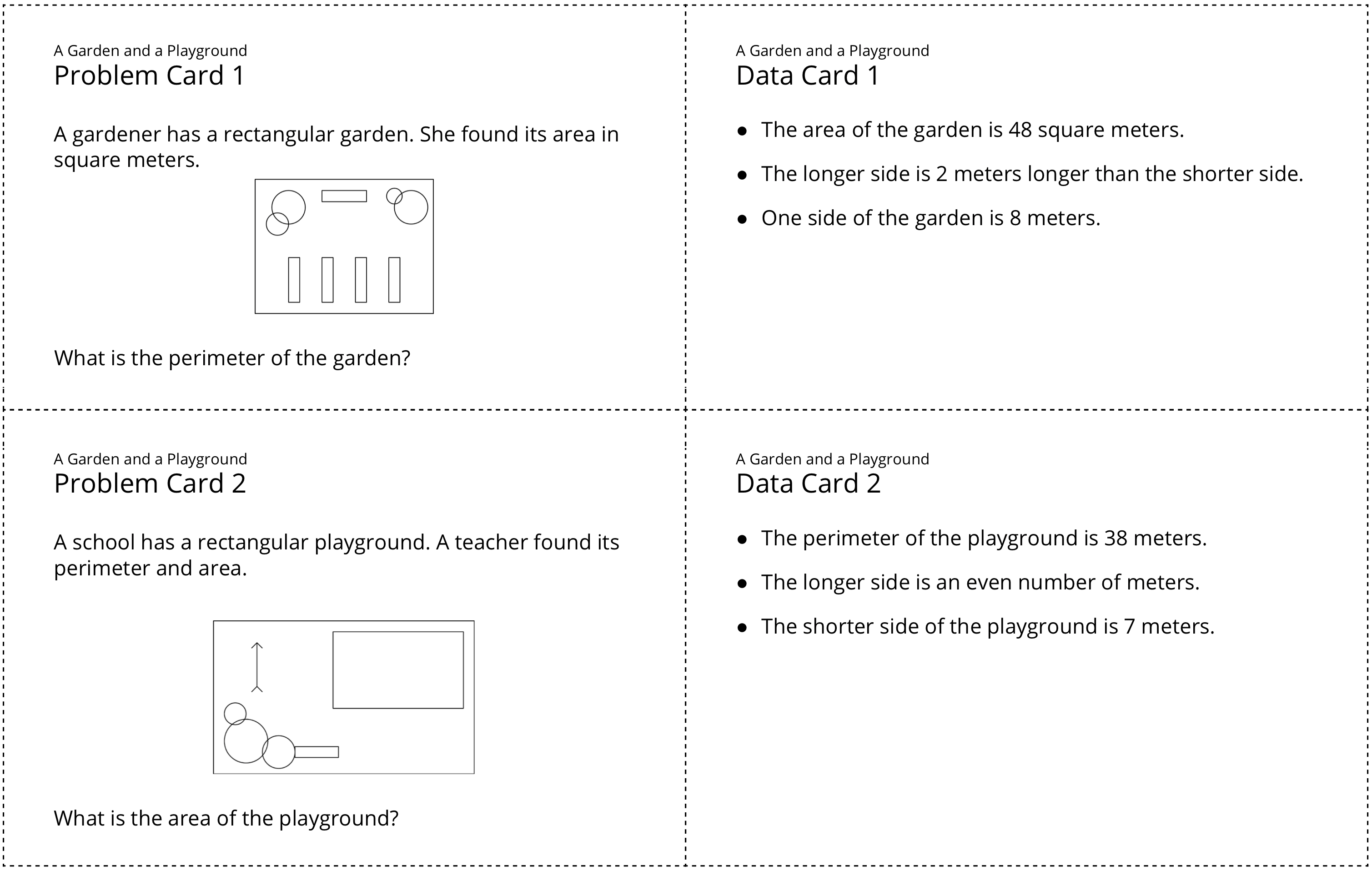 A Garden and a Playground
Problem Card 1

A gardener has a rectangular garden. She found its area in square meters.

What is the perimeter of the garden?

A Garden and a Playground
Data Card 1

- The area of the garden is 48 square meters.
- The longer side is 2 meters longer than the shorter side.
- One side of the garden is 8 meters.

A Garden and a Playground
Problem Card 2

A school has a rectangular playground. A teacher found its perimeter and area.

What is the area of the playground?

A Garden and a Playground
Data Card 2

- The perimeter of the playground is 38 meters.
- The longer side is an even number of meters.
- The shorter side of the playground is 7 meters.